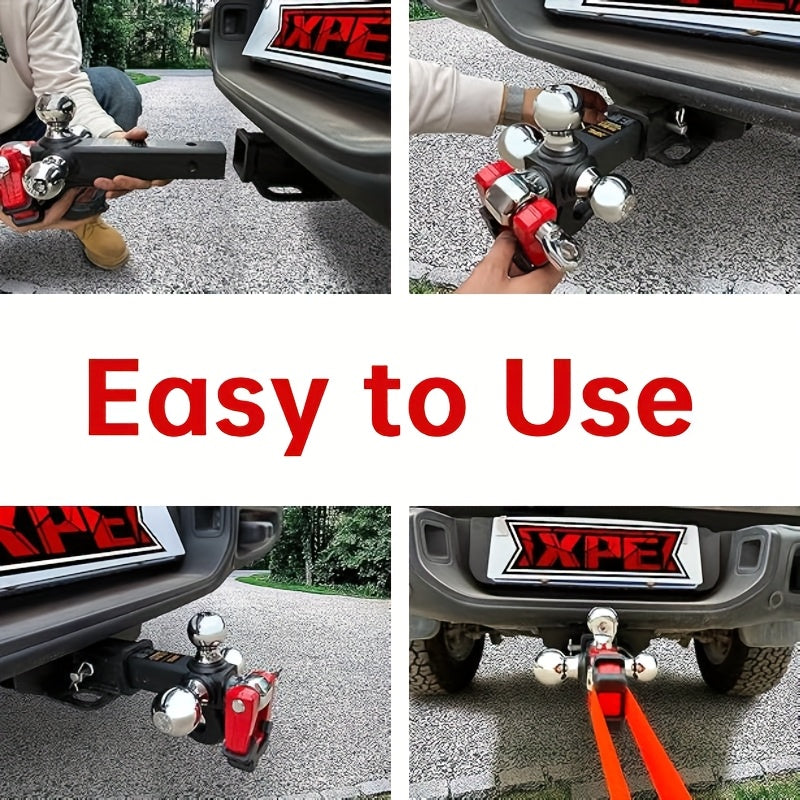 XPE

Easy to Use

XPE

XPE