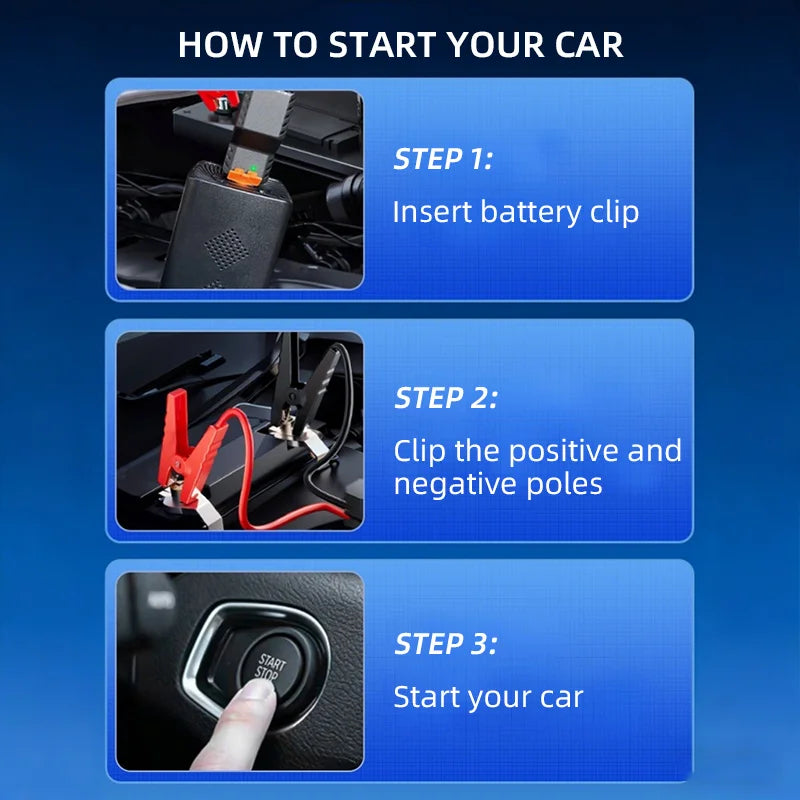 HOW TO START YOUR CAR

STEP 1:
Insert battery clip

STEP 2:
Clip the positive and negative poles

START STOP

STEP 3:
Start your car