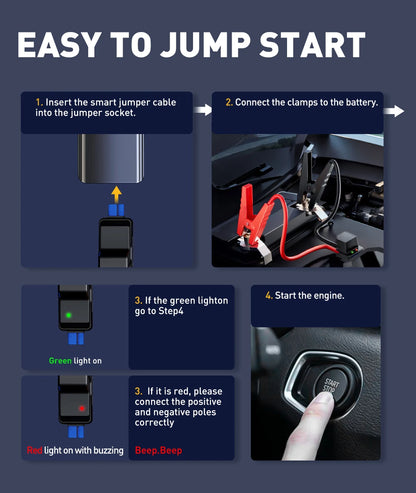 EASY TO JUMP START

1. Insert the smart jumper cable into the jumper socket.

2. Connect the clamps to the battery.

Green light on

3. If the green lighton go to Step4

Red light on with buzzing

3. If it is red, please connect the positive and negative poles correctly

Beep.Beep

4. Start the engine.

START STOP