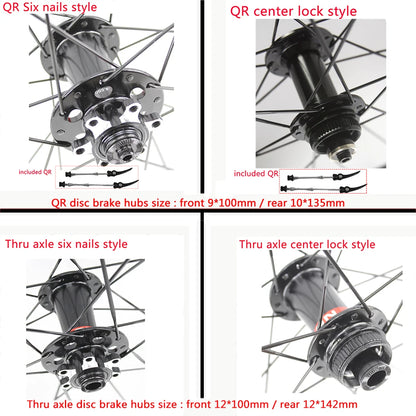 QR Six nails style

included QR

QR center lock style

included QR

QR disc brake hubs size : front 9*100mm / rear 10*135mm

Thru axle six nails style

Thru axle center lock style

Thru axle disc brake hubs size : front 12*100mm / rear 12*142mm