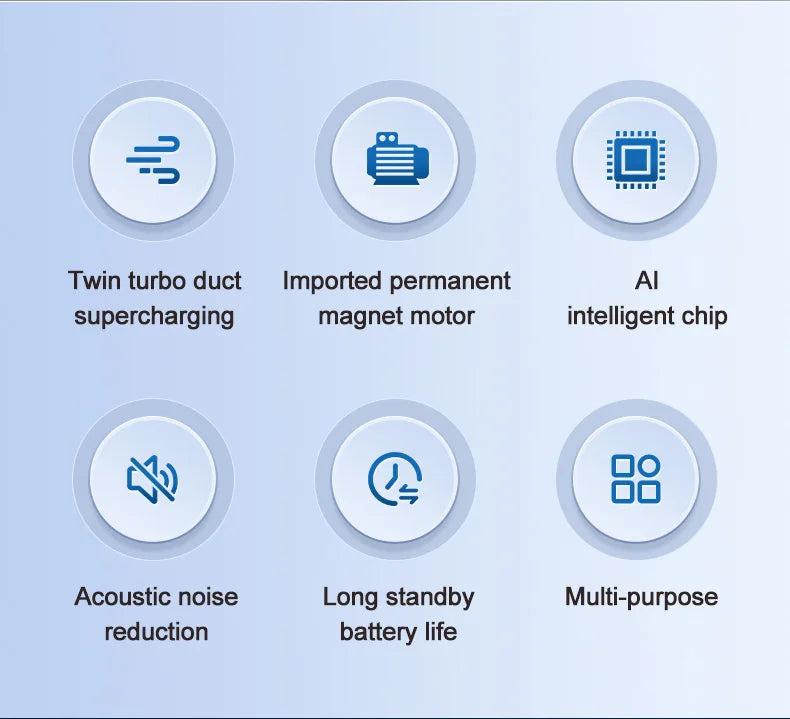 Twin turbo duct supercharging

Imported permanent magnet motor

AI
intelligent chip

Acoustic noise reduction

Long standby battery life

Multi-purpose