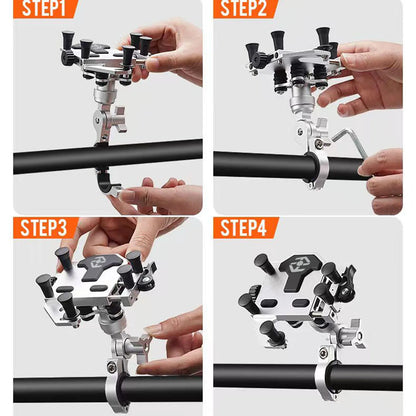 STEP1

STEP2

STEP3

STEP4