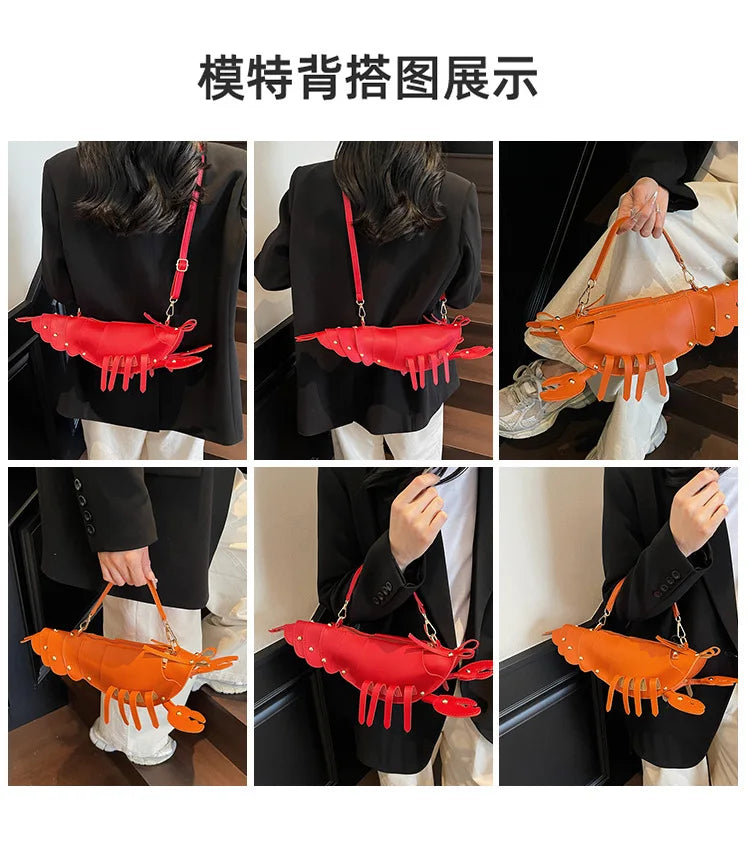 模特背搭图展示