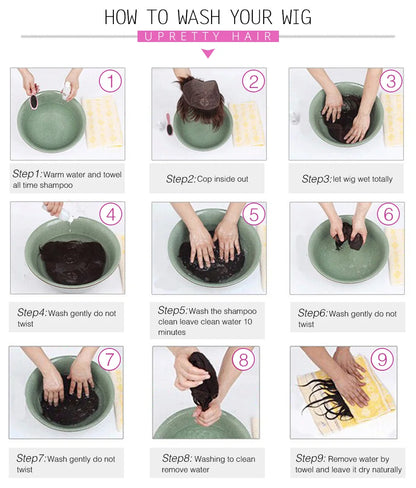 HOW TO WASH YOUR WIG

UPRETTY HAIR

1

Step1: Warm water and towel all time shampoo

2

Step2: Cop inside out

3

Step3: let wig wet totally

4

Step4: Wash gently do not twist

5

Step5: Wash the shampoo clean leave clean water 10 minutes

6

Step6: Wash gently do not twist

7

Step7: Wash gently do not twist

8

Step8: Washing to clean remove water

9

Step9: Remove water by towel and leave it dry naturally