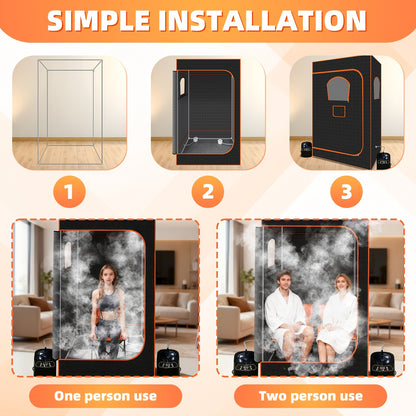 SIMPLE INSTALLATION

1

2

3

One person use

Two person use