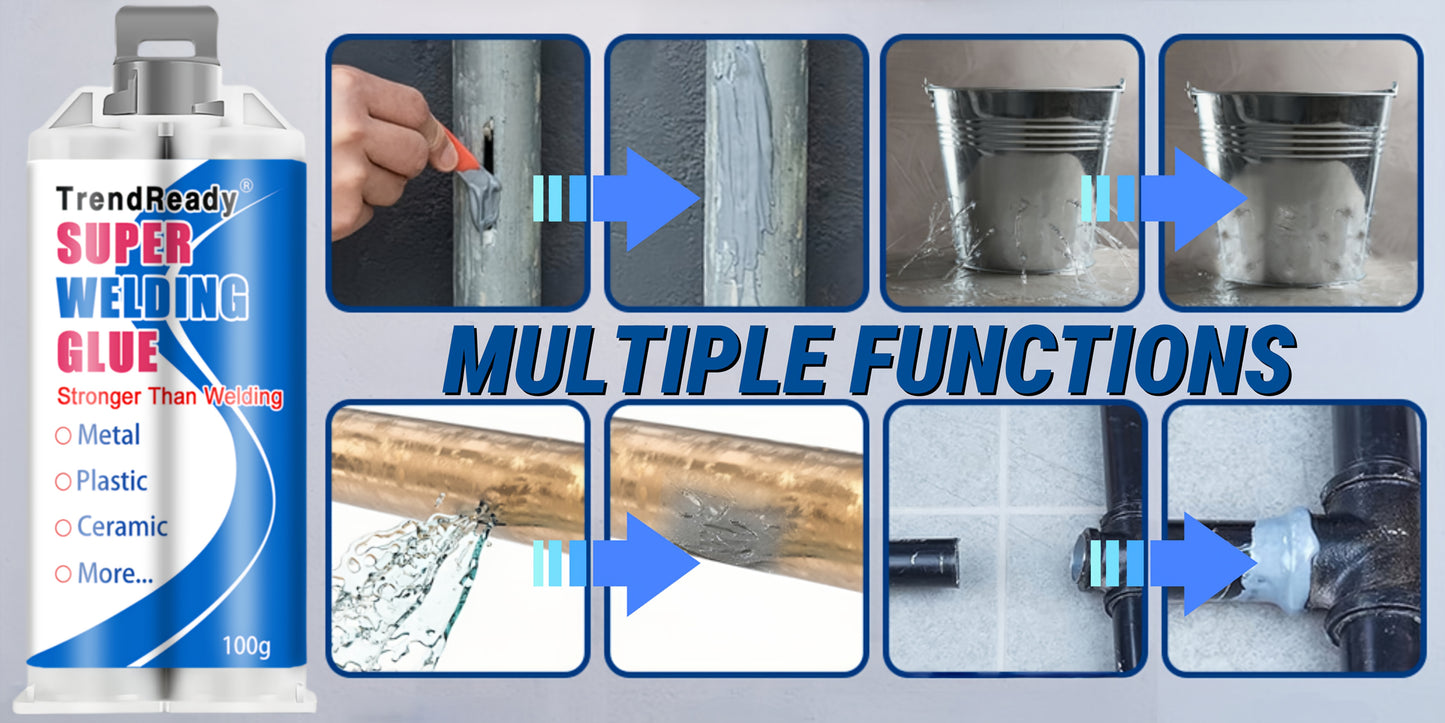 TrendReady®
SUPER
WELDING
GLUE
Stronger Than Welding
○ Metal
○ Plastic
○ Ceramic
○ More...
100g

MULTIPLE FUNCTIONS