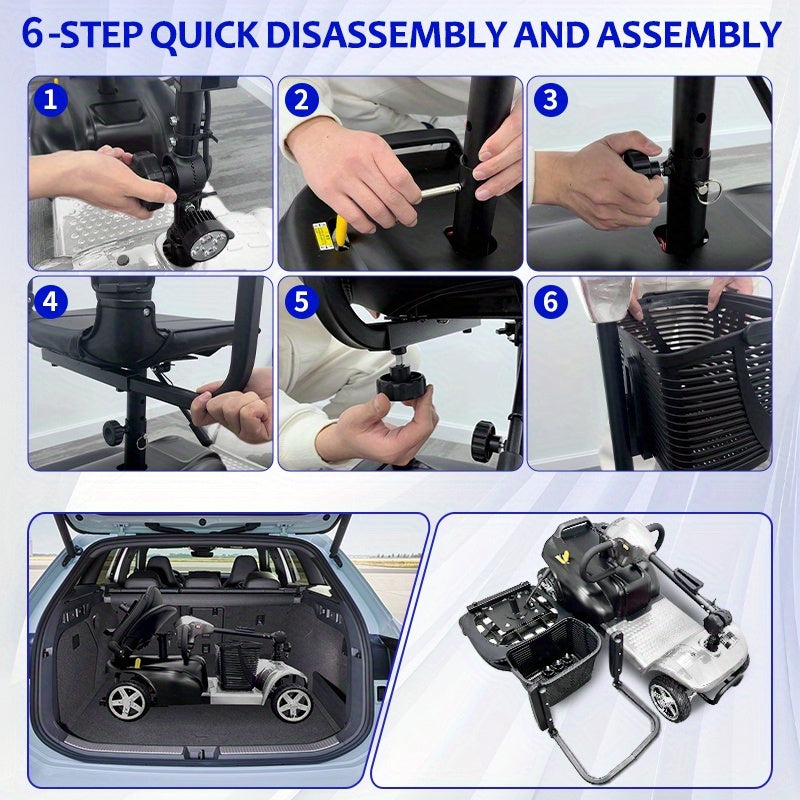 6-STEP QUICK DISASSEMBLY AND ASSEMBLY

1

2

3

4

5

6