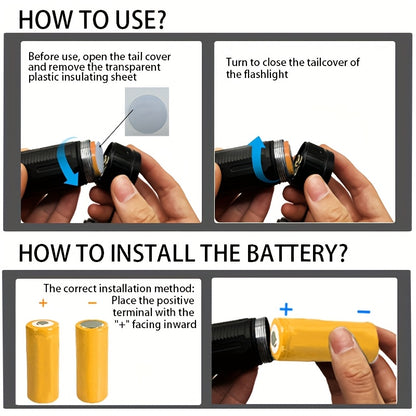 HOW TO USE?

Before use, open the tail cover and remove the transparent plastic insulating sheet

Turn to close the tailcover of the flashlight

HOW TO INSTALL THE BATTERY?

The correct installation method: Place the positive terminal with the "+" facing inward

+ −

+ −