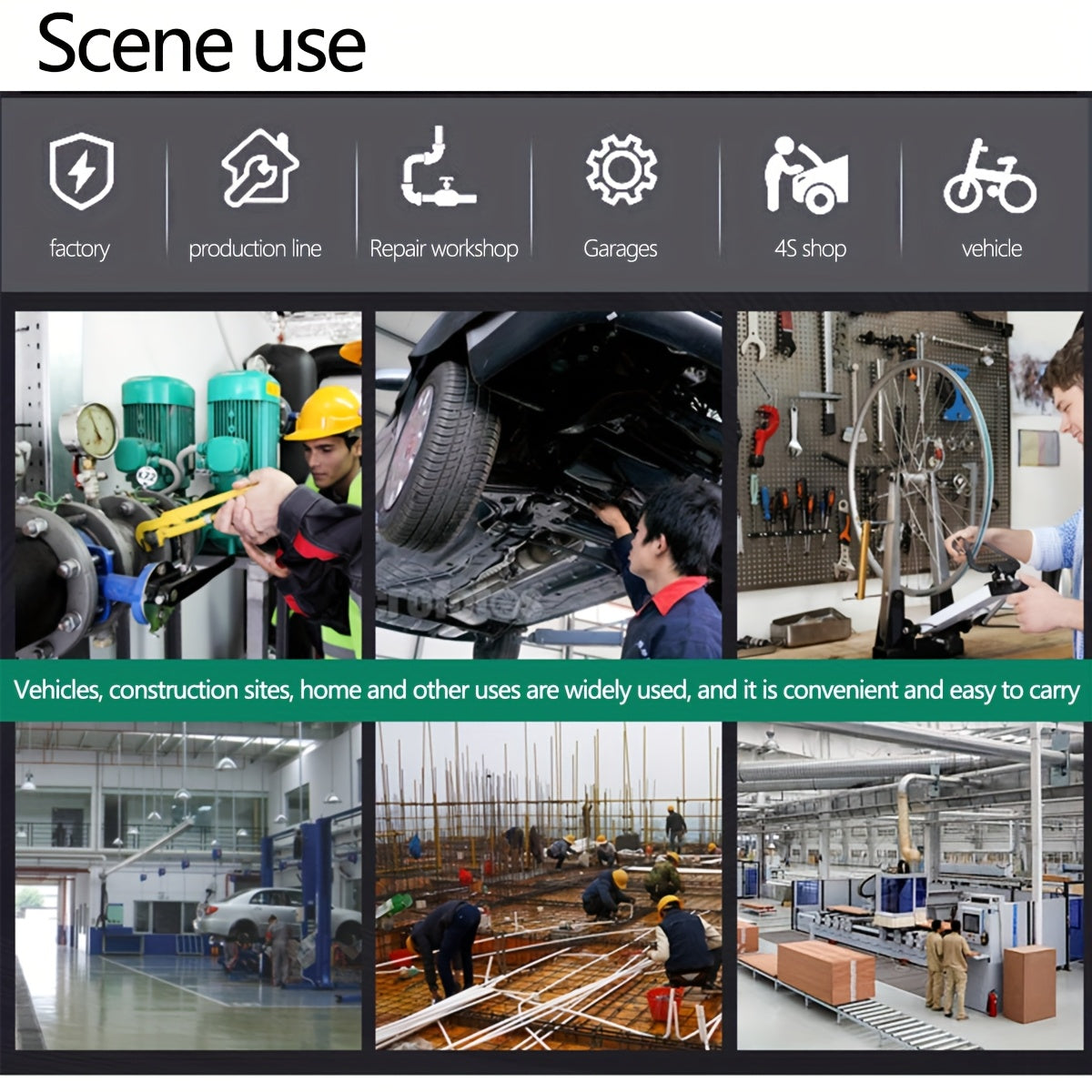 Scene use

factory

production line

Repair workshop

Garages

4S shop

vehicle

Vehicles, construction sites, home and other uses are widely used, and it is convenient and easy to carry